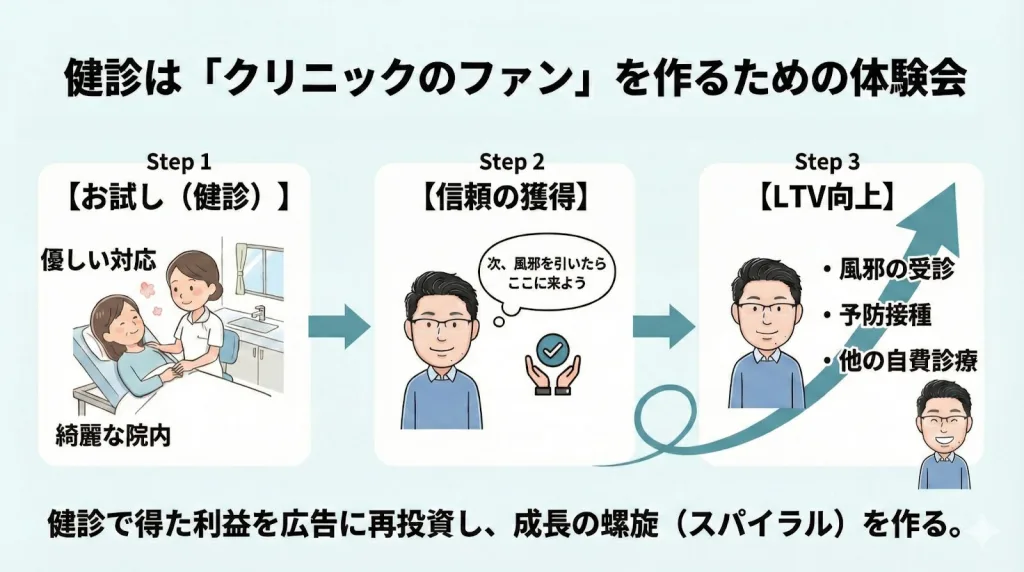 健診は「クリニックのファン」を作るための体験会

Step 1
【お試し（健診）】

優しい対応

綺麗な院内

Step 2
【信頼の獲得】

次、風邪を引いたらここに来よう

Step 3
【LTV向上】

・風邪の受診
・予防接種
・他の自費診療

健診で得た利益を広告に再投資し、成長の螺旋（スパイラル）を作る。