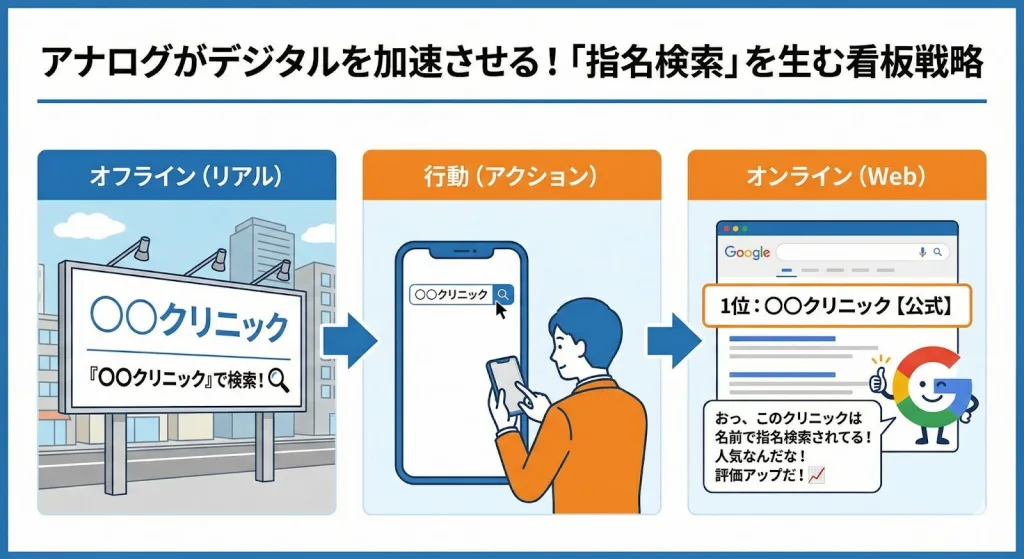 アナログがデジタルを加速させる！「指名検索」を生む看板戦略

オフライン（リアル）

〇〇クリニック

『〇〇クリニック』で検索！

行動（アクション）

〇〇クリニック

オンライン（Web）

Google

1位：〇〇クリニック【公式】

おっ、このクリニックは名前で指名検索されてる！人気なんだな！評価アップだ！